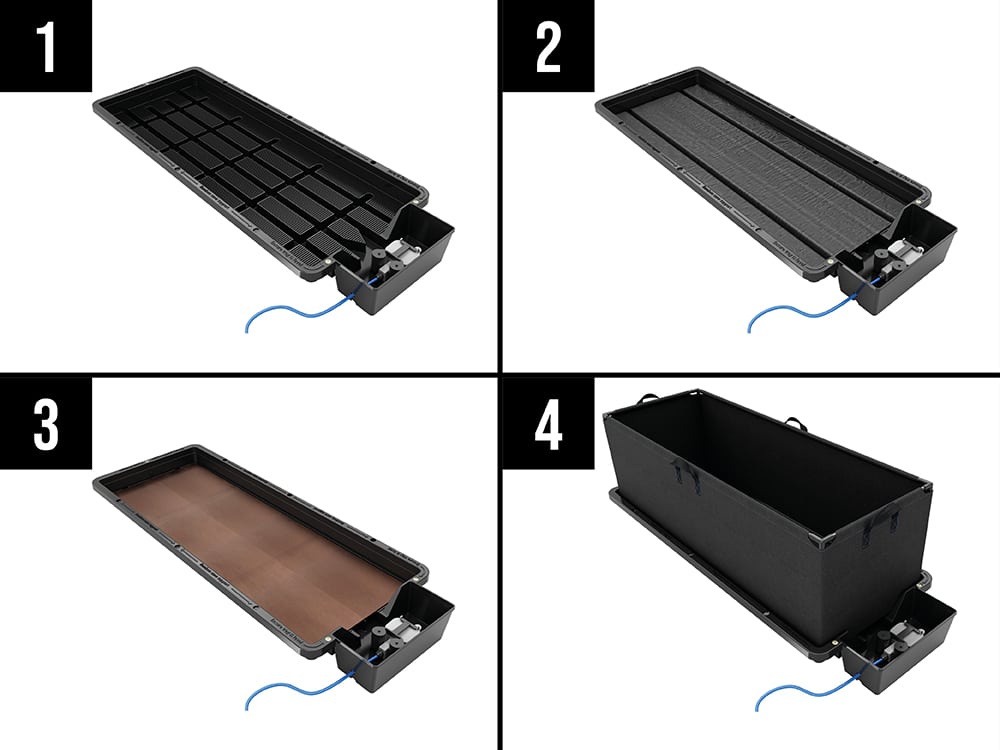 1

2

3

4